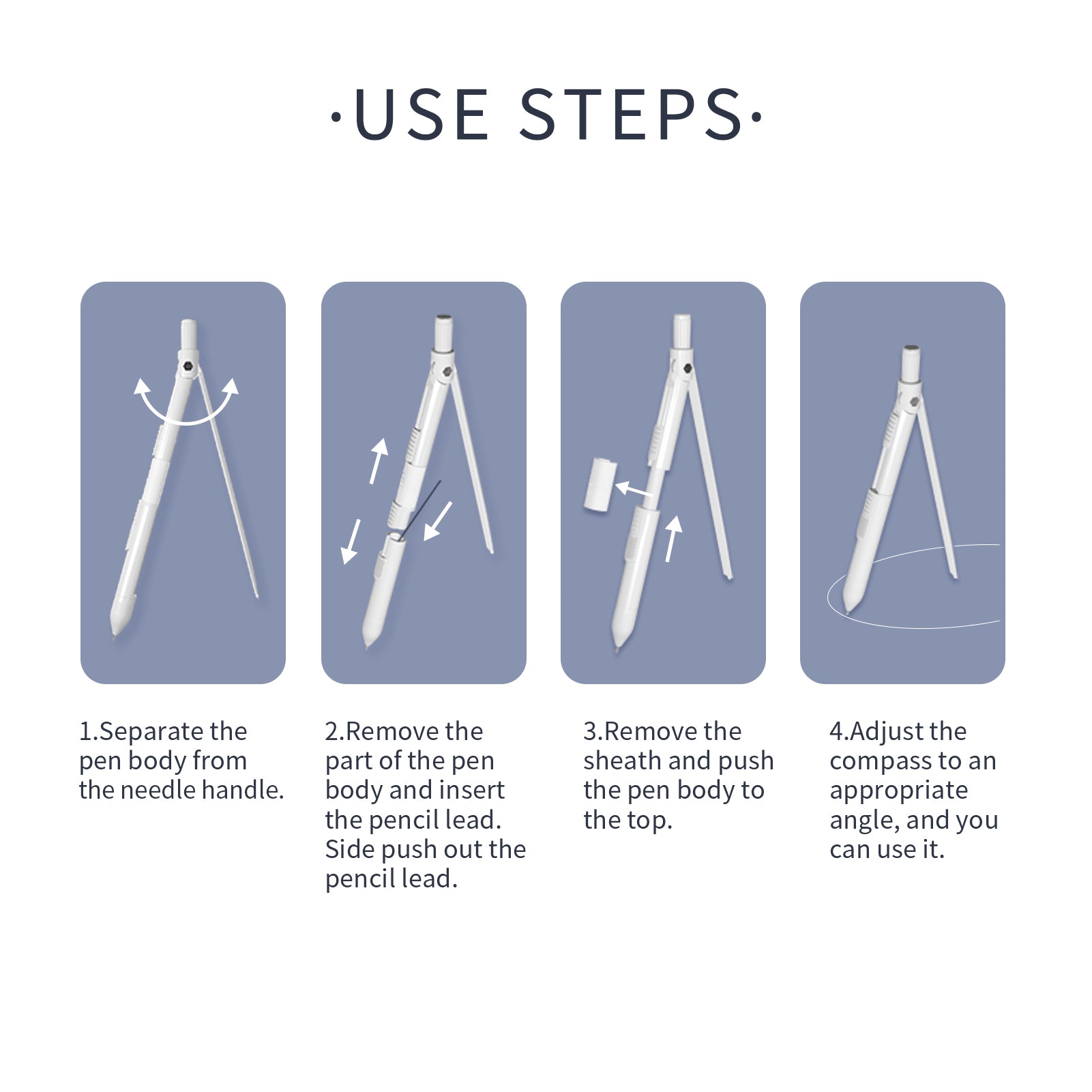 ·USE STEPS·

1.Separate the pen body from the needle handle.

2.Remove the part of the pen body and insert the pencil lead. Side push out the pencil lead.

3.Remove the sheath and push the pen body to the top.

4.Adjust the compass to an appropriate angle, and you can use it.